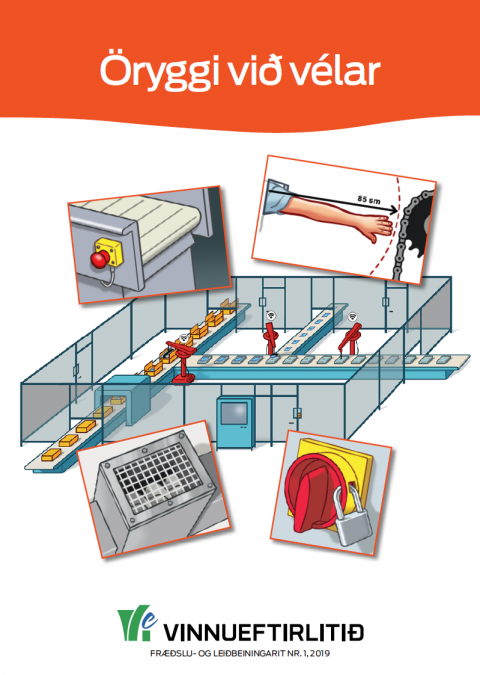 Öryggi við vélar

85 sm

VINNUEFTIRLITIÐ
FRÆÐSLU- OG LEIÐBEININGARIT NR. 1, 2019